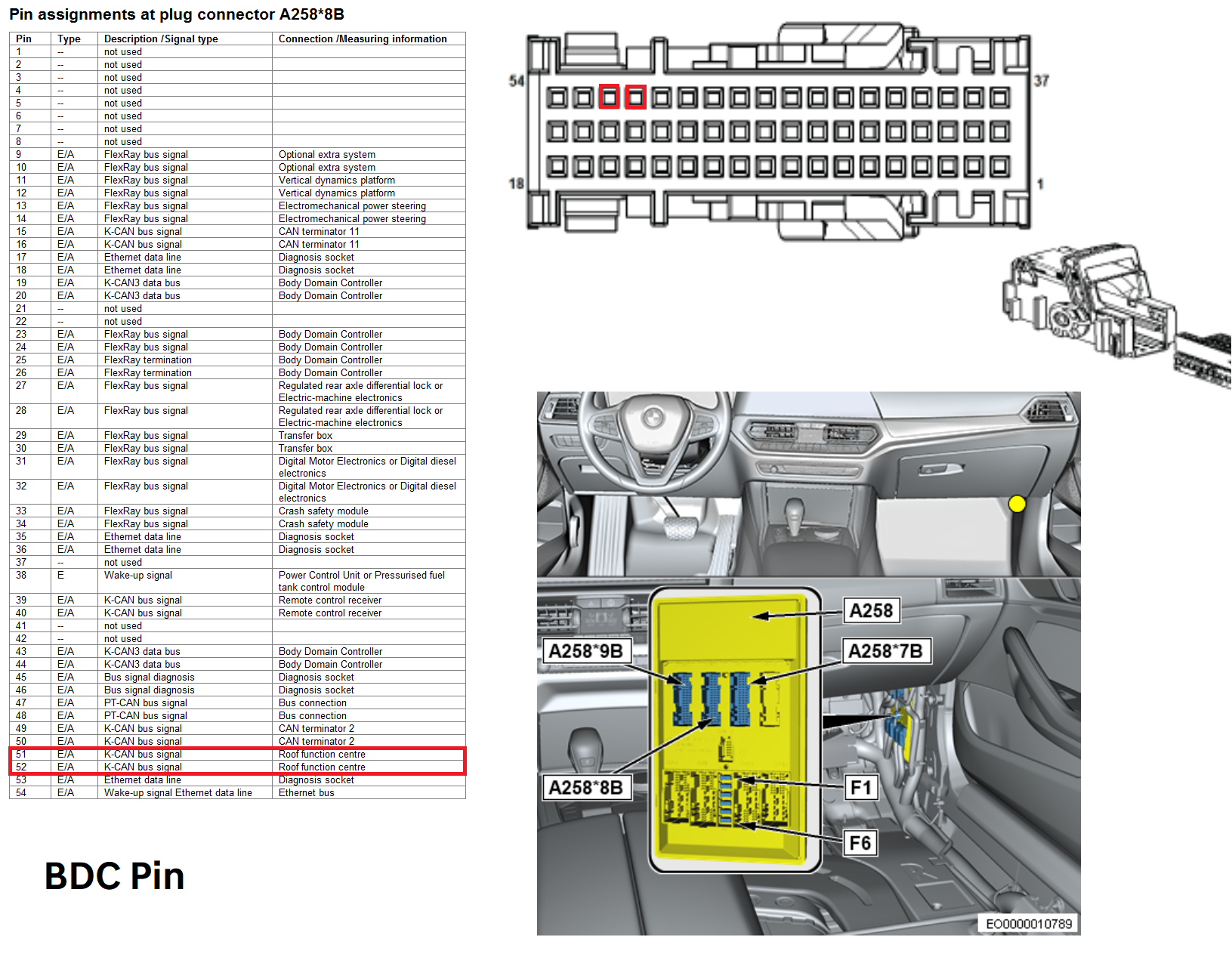 Pin assignments at plug connector A258*8B

| Pin | Type | Description /Signal type | Connection /Measuring information |
|---|---|---|---|
| 1 | -- | not used | |
| 2 | -- | not used | |
| 3 | -- | not used | |
| 4 | -- | not used | |
| 5 | -- | not used | |
| 6 | -- | not used | |
| 7 | -- | not used | |
| 8 | -- | not used | |
| 9 | E/A | FlexRay bus signal | Optional extra system |
| 10 | E/A | FlexRay bus signal | Optional extra system |
| 11 | E/A | FlexRay bus signal | Vertical dynamics platform |
| 12 | E/A | FlexRay bus signal | Vertical dynamics platform |
| 13 | E/A | FlexRay bus signal | Electromechanical power steering |
| 14 | E/A | FlexRay bus signal | Electromechanical power steering |
| 15 | E/A | K-CAN bus signal | CAN terminator 11 |
| 16 | E/A | K-CAN bus signal | CAN terminator 11 |
| 17 | E/A | Ethernet data line | Diagnosis socket |
| 18 | E/A | Ethernet data line | Diagnosis socket |
| 19 | E/A | K-CAN3 data bus | Body Domain Controller |
| 20 | E/A | K-CAN3 data bus | Body Domain Controller |
| 21 | -- | not used | |
| 22 | -- | not used | |
| 23 | E/A | FlexRay bus signal | Body Domain Controller |
| 24 | E/A | FlexRay bus signal | Body Domain Controller |
| 25 | E/A | FlexRay termination | Body Domain Controller |
| 26 | E/A | FlexRay termination | Body Domain Controller |
| 27 | E/A | FlexRay bus signal | Regulated rear axle differential lock or Electric-machine electronics |
| 28 | E/A | FlexRay bus signal | Regulated rear axle differential lock or Electric-machine electronics |
| 29 | E/A | FlexRay bus signal | Transfer box |
| 30 | E/A | FlexRay bus signal | Transfer box |
| 31 | E/A | FlexRay bus signal | Digital Motor Electronics or Digital diesel electronics |
| 32 | E/A | FlexRay bus signal | Digital Motor Electronics or Digital diesel electronics |
| 33 | E/A | FlexRay bus signal | Crash safety module |
| 34 | E/A | FlexRay bus signal | Crash safety module |
| 35 | E/A | Ethernet data line | Diagnosis socket |
| 36 | E/A | Ethernet data line | Diagnosis socket |
| 37 | -- | not used | |
| 38 | E | Wake-up signal | Power Control Unit or Pressurised fuel tank control module |
| 39 | E/A | K-CAN bus signal | Remote control receiver |
| 40 | E/A | K-CAN bus signal | Remote control receiver |
| 41 | -- | not used | |
| 42 | -- | not used | |
| 43 | E/A | K-CAN3 data bus | Body Domain Controller |
| 44 | E/A | K-CAN3 data bus | Body Domain Controller |
| 45 | E/A | Bus signal diagnosis | Diagnosis socket |
| 46 | E/A | Bus signal diagnosis | Diagnosis socket |
| 47 | E/A | PT-CAN bus signal | Bus connection |
| 48 | E/A | PT-CAN bus signal | Bus connection |
| 49 | E/A | K-CAN bus signal | CAN terminator 2 |
| 50 | E/A | K-CAN bus signal | CAN terminator 2 |
| 51 | E/A | K-CAN bus signal | Roof function centre |
| 52 | E/A | K-CAN bus signal | Roof function centre |
| 53 | E/A | Ethernet data line | Diagnosis socket |
| 54 | E/A | Wake-up signal Ethernet data line | Ethernet bus |

BDC Pin

54
37
18
1

A258
A258*9B
A258*7B
A258*8B
F1
F6
EO0000010789